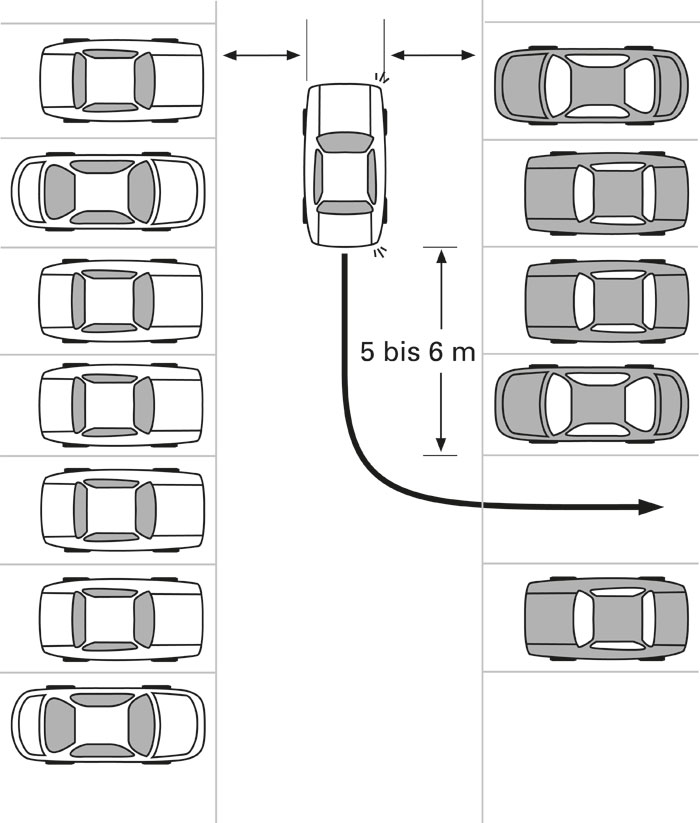 5 bis 6 m