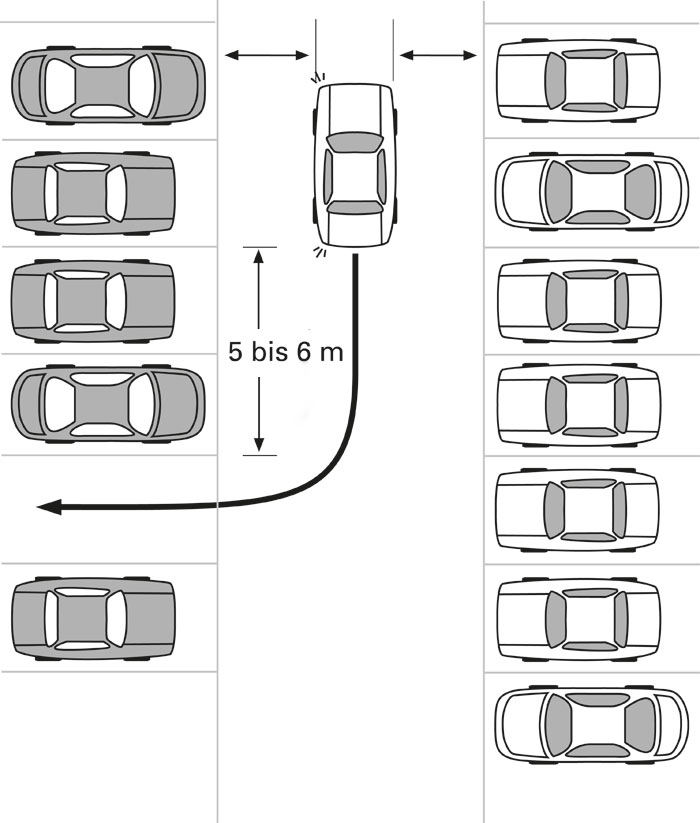 5 bis 6 m